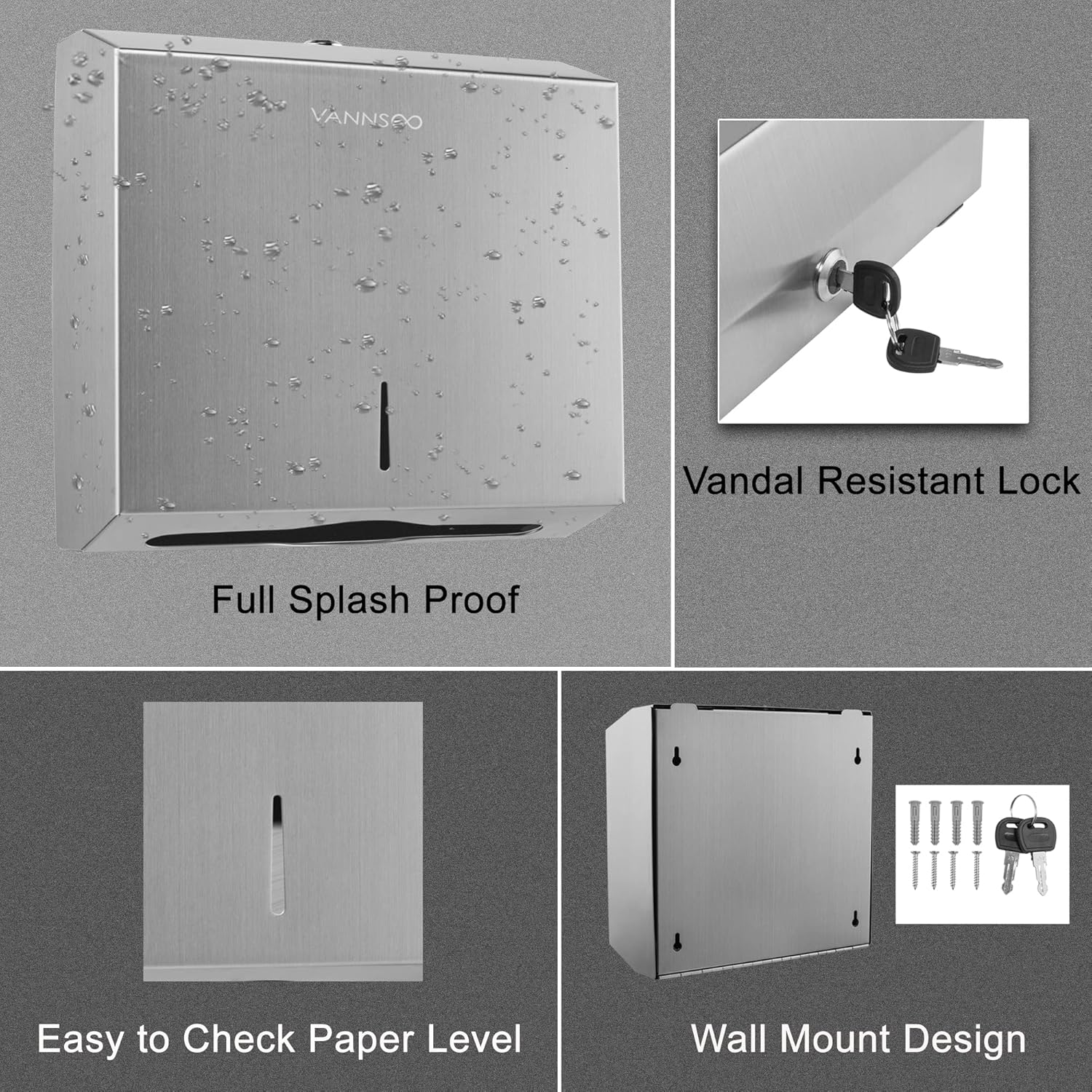 VANNSOO

Full Splash Proof

Vandal Resistant Lock

Easy to Check Paper Level

Wall Mount Design