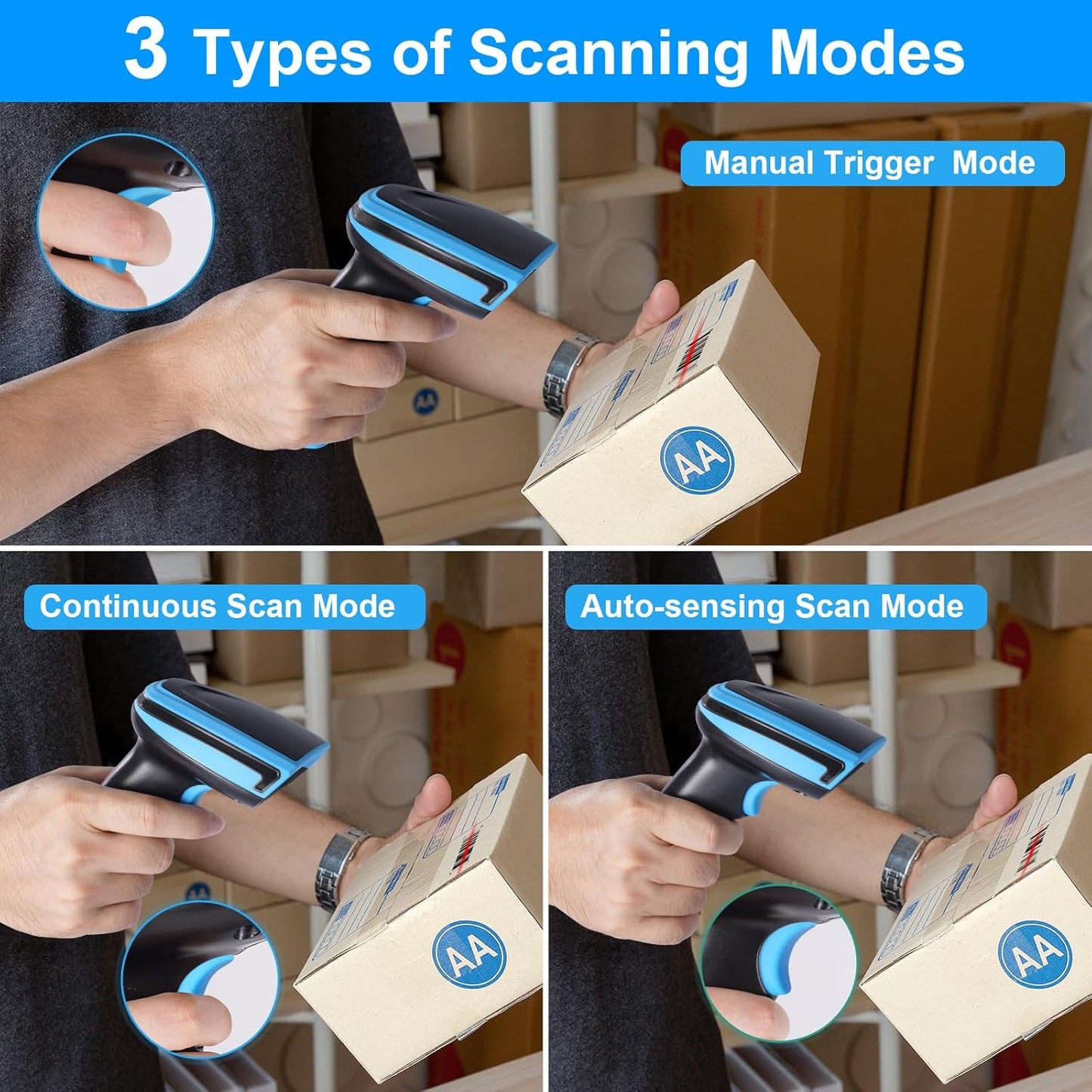 3 Types of Scanning Modes

Manual Trigger Mode

AA

Continuous Scan Mode

AA

Auto-sensing Scan Mode

AA