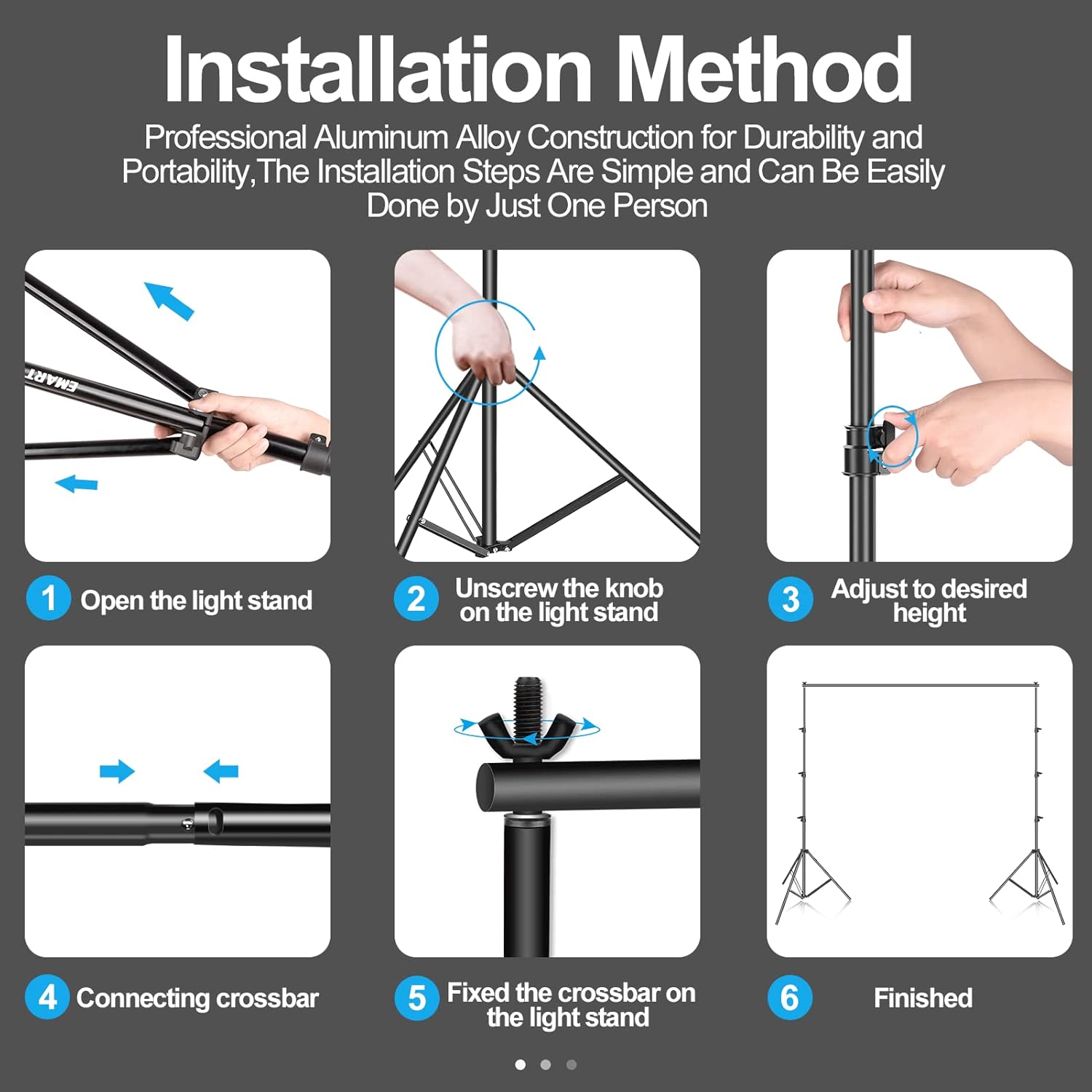 Installation Method

Professional Aluminum Alloy Construction for Durability and Portability,The Installation Steps Are Simple and Can Be Easily Done by Just One Person

EMART

1 Open the light stand

2 Unscrew the knob on the light stand

3 Adjust to desired height

4 Connecting crossbar

5 Fixed the crossbar on the light stand

6 Finished