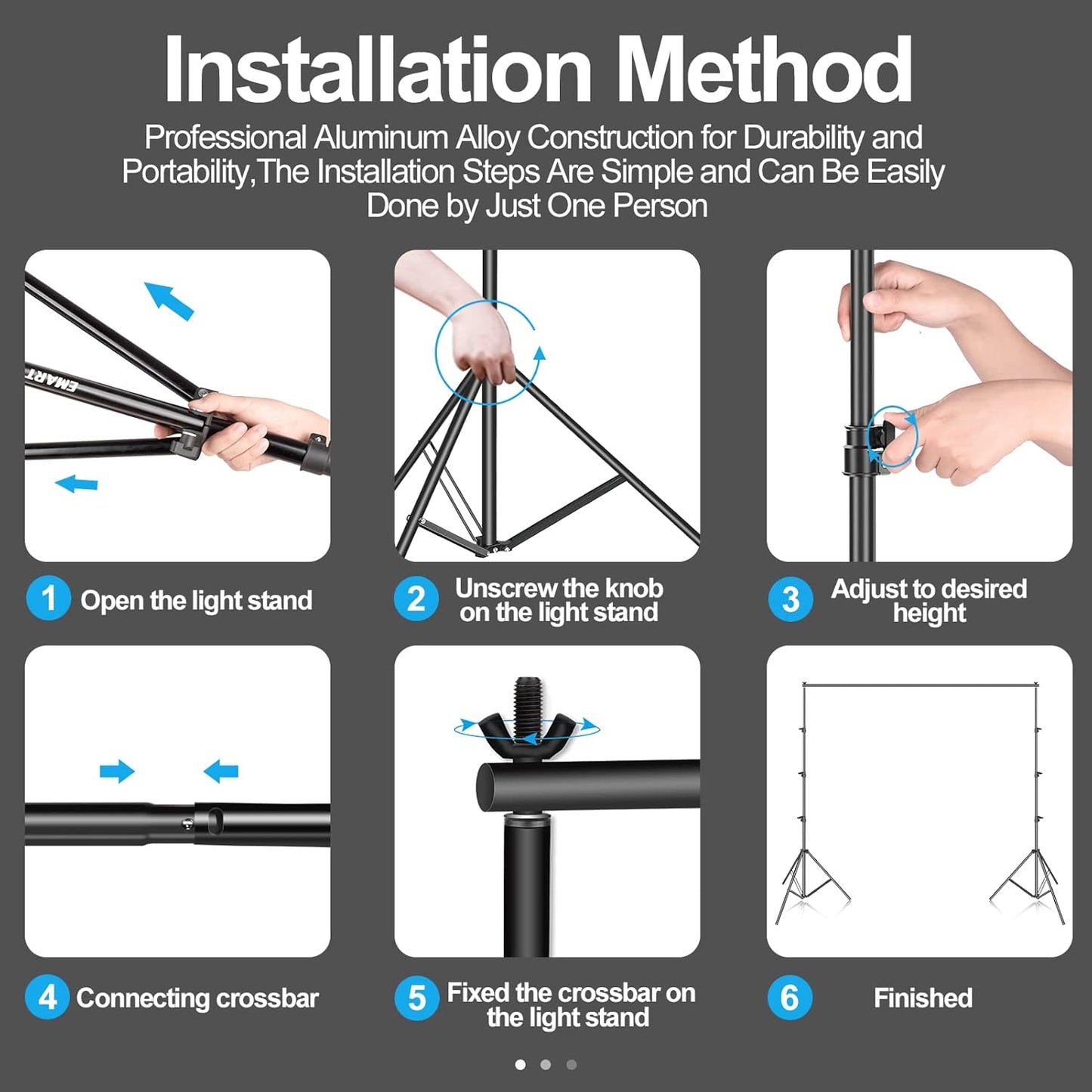 Installation Method

Professional Aluminum Alloy Construction for Durability and Portability,The Installation Steps Are Simple and Can Be Easily Done by Just One Person

EMART

1 Open the light stand

2 Unscrew the knob on the light stand

3 Adjust to desired height

4 Connecting crossbar

5 Fixed the crossbar on the light stand

6 Finished