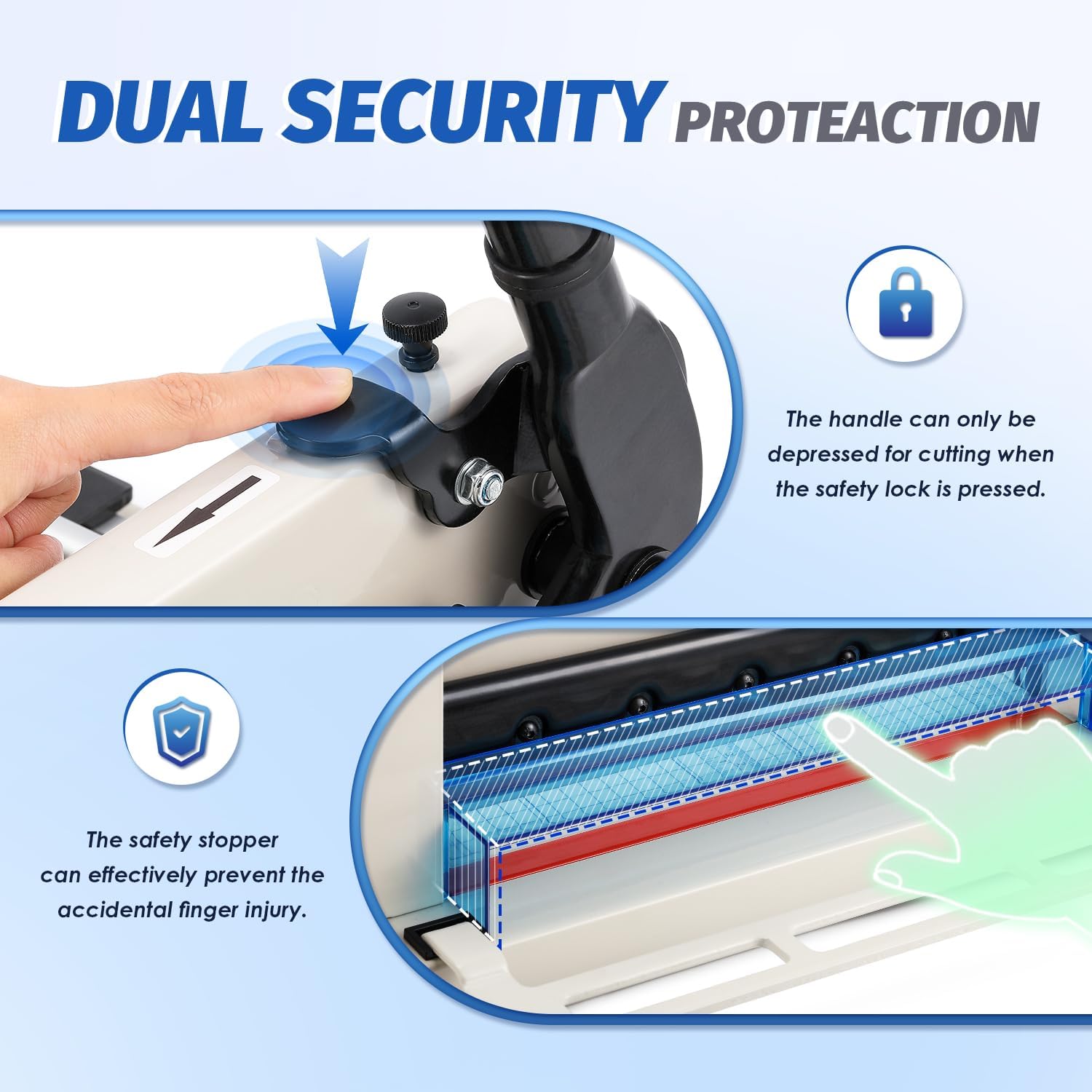 DUAL SECURITY PROTEACTION

The handle can only be depressed for cutting when the safety lock is pressed.

The safety stopper can effectively prevent the accidental finger injury.