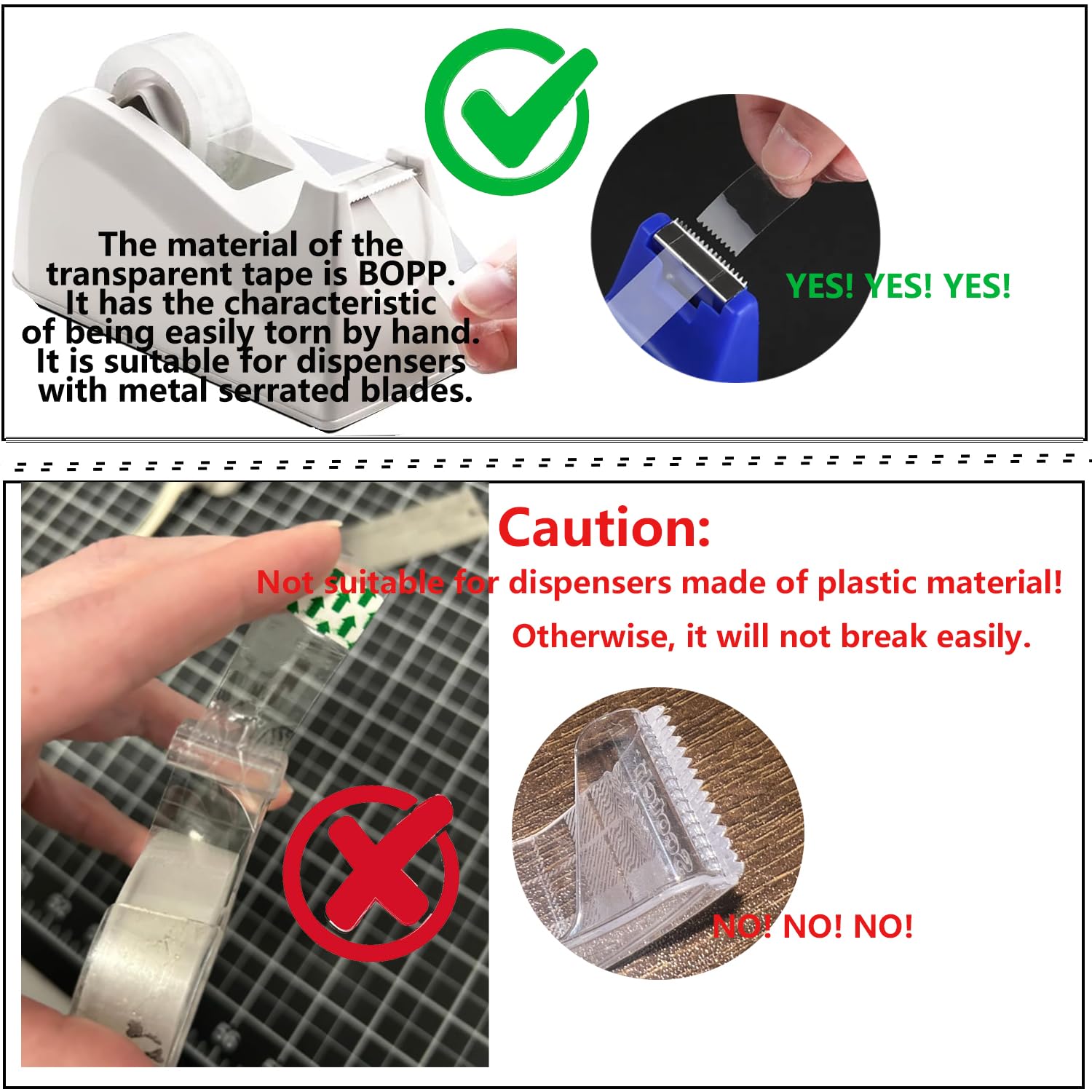 The material of the transparent tape is BOPP. It has the characteristic of being easily torn by hand. It is suitable for dispensers with metal serrated blades.

YES! YES! YES!

Caution:

Not suitable for dispensers made of plastic material!

Otherwise, it will not break easily.

NO! NO! NO!