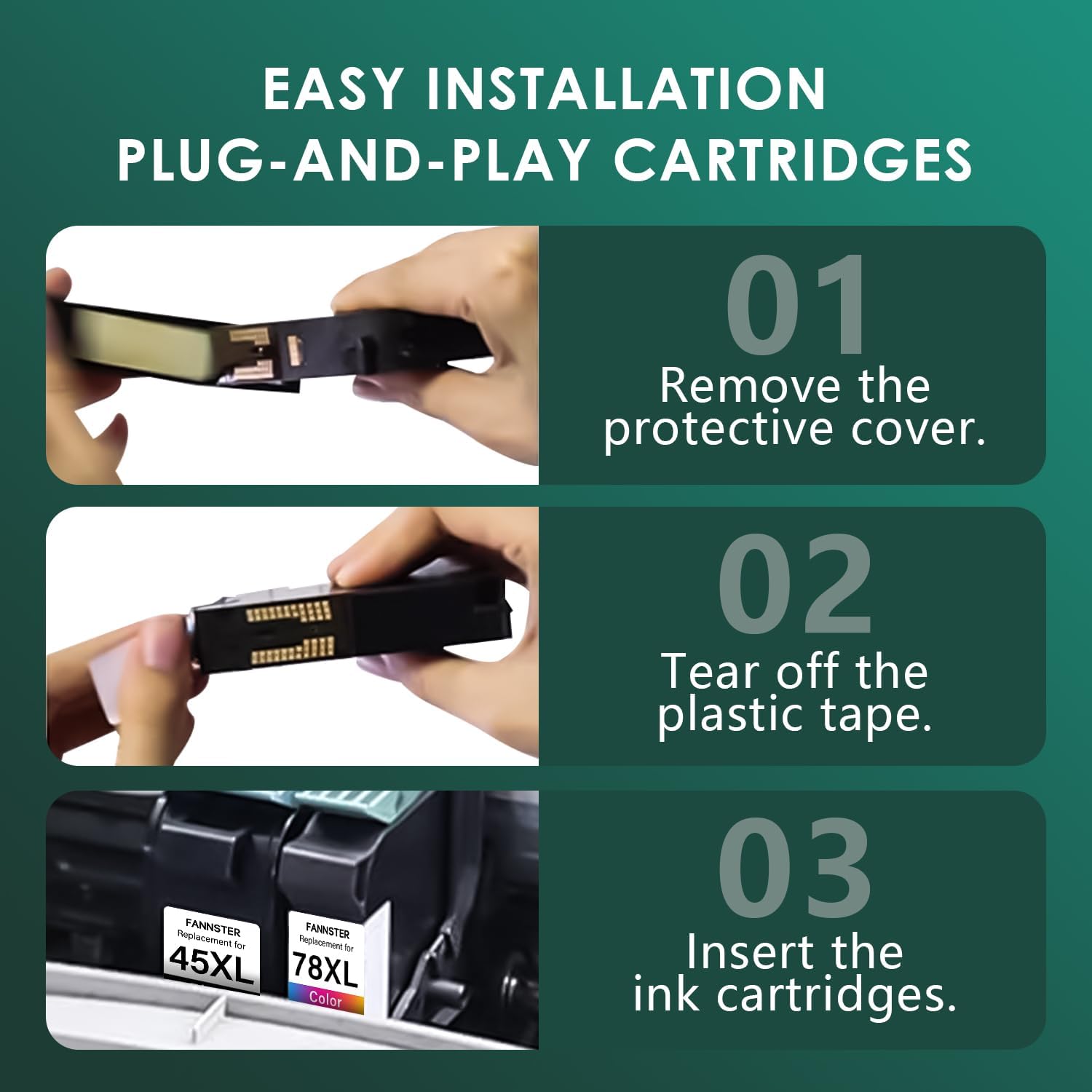 EASY INSTALLATION
PLUG-AND-PLAY CARTRIDGES

01
Remove the protective cover.

02
Tear off the plastic tape.

FANNSTER
Replacement for
45XL

FANNSTER
Replacement for
78XL
Color

03
Insert the ink cartridges.