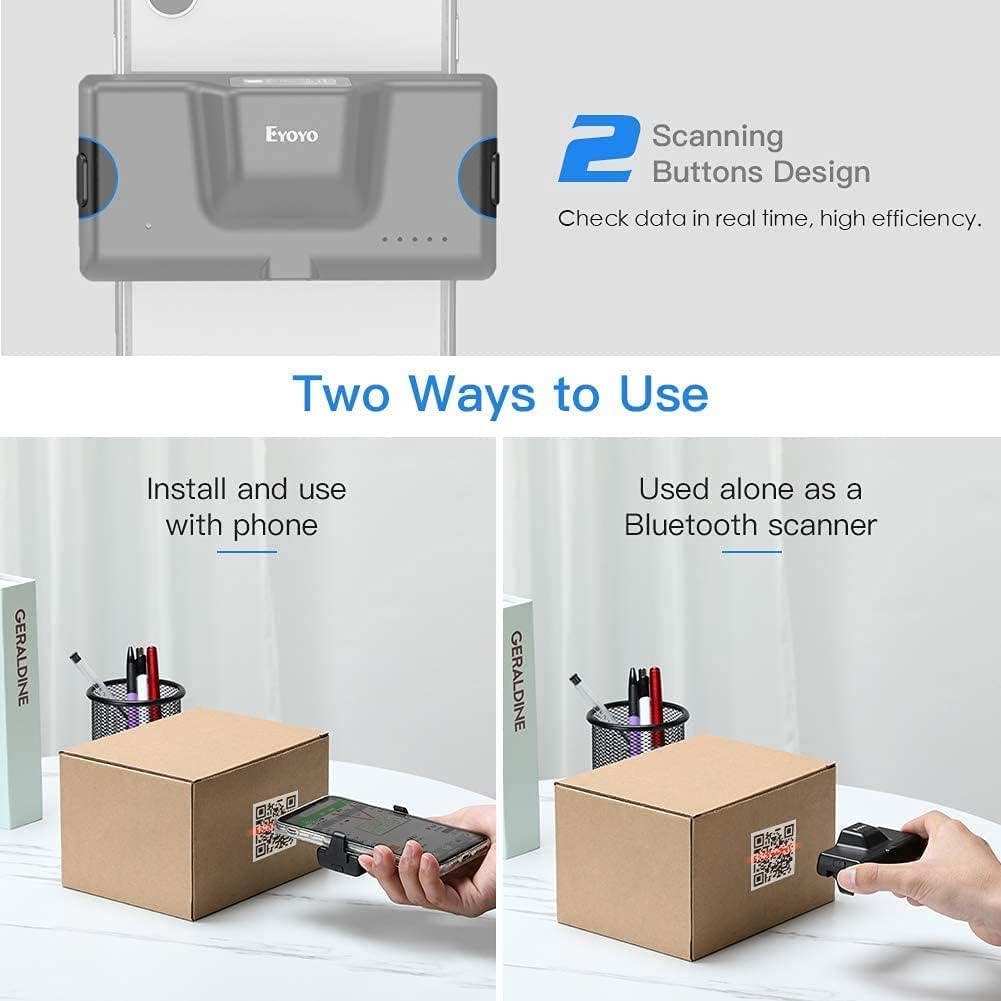 Eyoyo

2 Scanning Buttons Design

Check data in real time, high efficiency.

Two Ways to Use

Install and use with phone

GERALDINE

Used alone as a Bluetooth scanner

GERALDINE